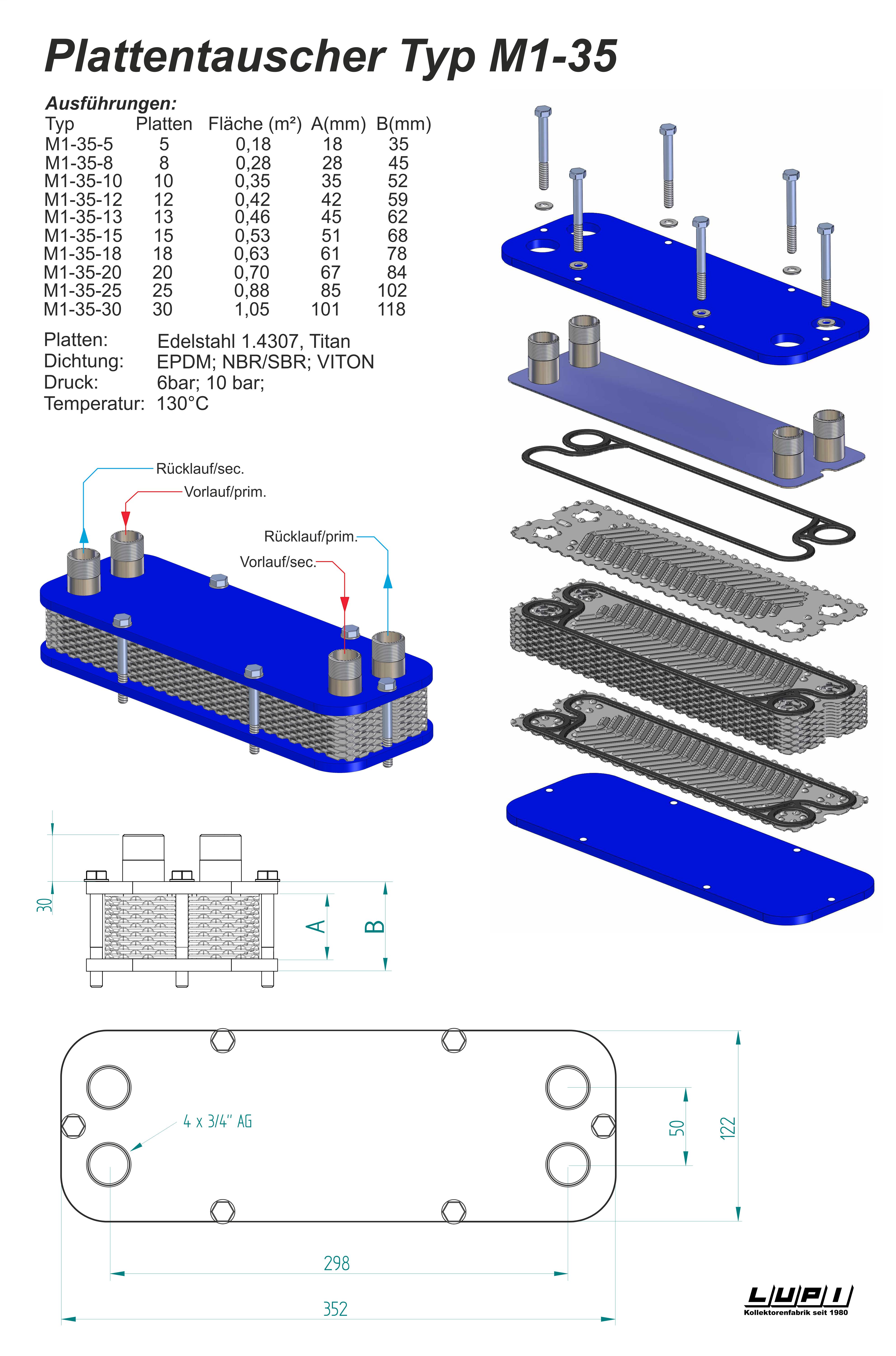 Plattentauscher Typ M1-35

Ausführungen:

| Typ | Platten | Fläche (m²) | A(mm) | B(mm) |
|---|---|---|---|---|
| M1-35-5 | 5 | 0,18 | 18 | 35 |
| M1-35-8 | 8 | 0,28 | 28 | 45 |
| M1-35-10 | 10 | 0,35 | 35 | 52 |
| M1-35-12 | 12 | 0,42 | 42 | 59 |
| M1-35-13 | 13 | 0,46 | 45 | 62 |
| M1-35-15 | 15 | 0,53 | 51 | 68 |
| M1-35-18 | 18 | 0,63 | 61 | 78 |
| M1-35-20 | 20 | 0,70 | 67 | 84 |
| M1-35-25 | 25 | 0,88 | 85 | 102 |
| M1-35-30 | 30 | 1,05 | 101 | 118 |

Platten: Edelstahl 1.4307, Titan
Dichtung: EPDM; NBR/SBR; VITON
Druck: 6bar; 10 bar;
Temperatur: 130°C

Rücklauf/sec.
Vorlauf/prim.
Rücklauf/prim.
Vorlauf/sec.

30
A
B

4 x 3/4" AG
50
122
298
352

LUPI
Kollektorenfabrik seit 1980