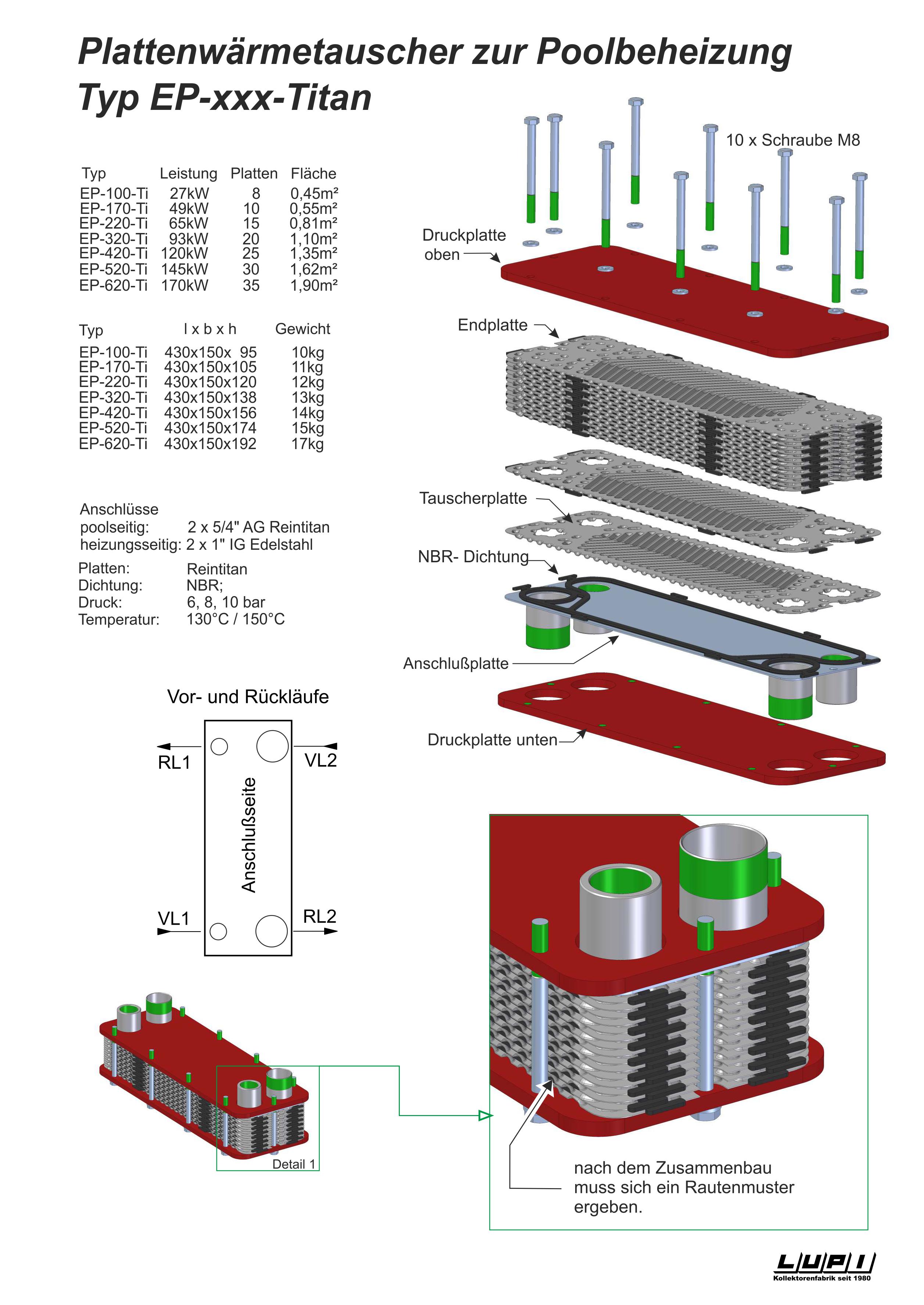 Plattenwärmetauscher zur Poolbeheizung
Typ EP-xxx-Titan

| Typ | Leistung | Platten | Fläche |
|---|---|---|---|
| EP-100-Ti | 27kW | 8 | 0,45m² |
| EP-170-Ti | 49kW | 10 | 0,55m² |
| EP-220-Ti | 65kW | 15 | 0,81m² |
| EP-320-Ti | 93kW | 20 | 1,10m² |
| EP-420-Ti | 120kW | 25 | 1,35m² |
| EP-520-Ti | 145kW | 30 | 1,62m² |
| EP-620-Ti | 170kW | 35 | 1,90m² |

| Typ | l x b x h | Gewicht |
|---|---|---|
| EP-100-Ti | 430x150x 95 | 10kg |
| EP-170-Ti | 430x150x105 | 11kg |
| EP-220-Ti | 430x150x120 | 12kg |
| EP-320-Ti | 430x150x138 | 13kg |
| EP-420-Ti | 430x150x156 | 14kg |
| EP-520-Ti | 430x150x174 | 15kg |
| EP-620-Ti | 430x150x192 | 17kg |

Anschlüsse
poolseitig: 2 x 5/4" AG Reintitan
heizungsseitig: 2 x 1" IG Edelstahl

Platten: Reintitan
Dichtung: NBR;
Druck: 6, 8, 10 bar
Temperatur: 130°C / 150°C

10 x Schraube M8
Druckplatte oben
Endplatte
Tauscherplatte
NBR- Dichtung
Anschlußplatte
Druckplatte unten

Vor- und Rückläufe
RL1
VL2
Anschlußseite
VL1
RL2

Detail 1

nach dem Zusammenbau muss sich ein Rautenmuster ergeben.

LUPI
Kollektorenfabrik seit 1980